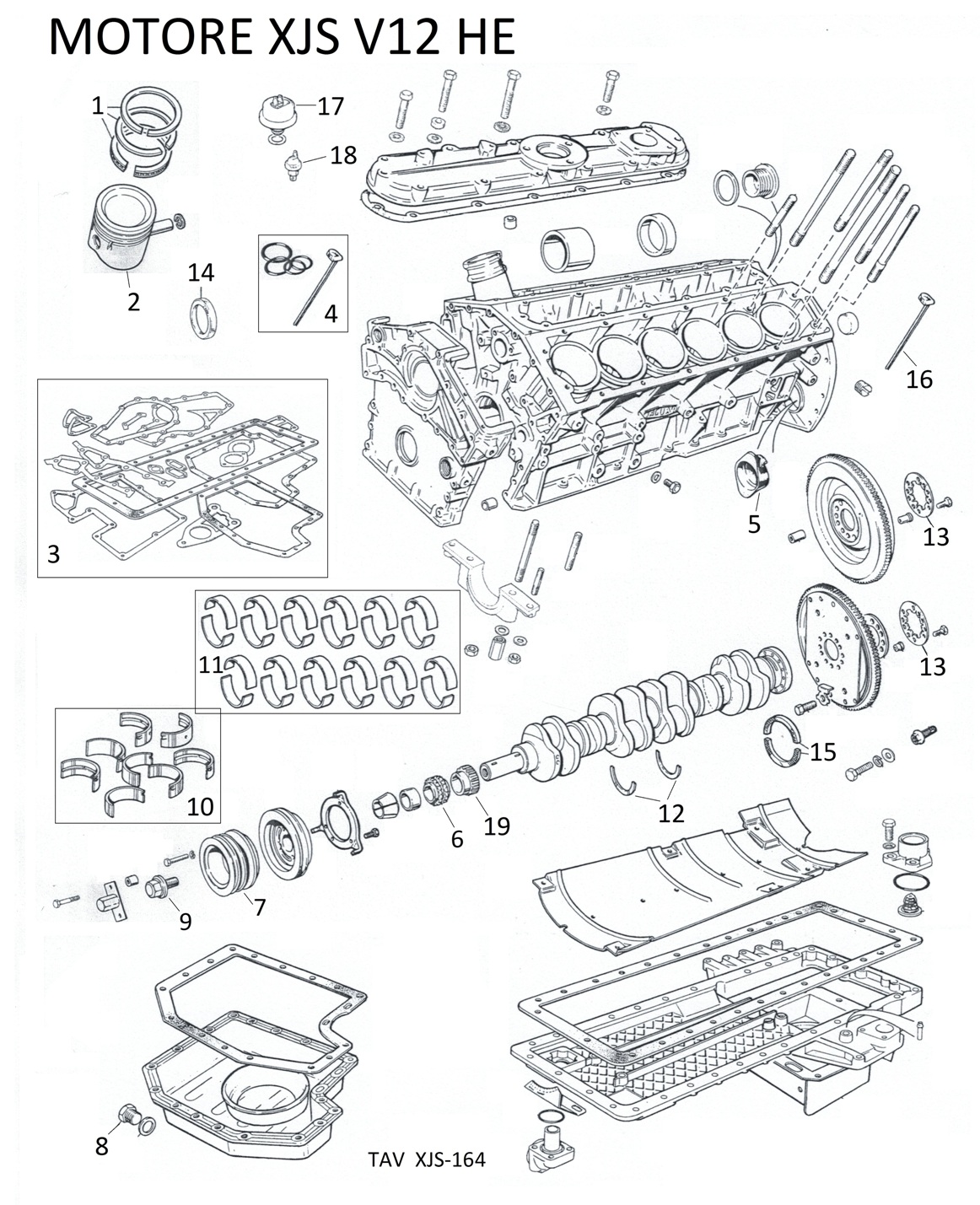 MOTORE XJS V12 HE

1
17
18
2
14
4
16
3
5
13
11
13
10
15
12
6
19
7
9
8

TAV XJS-164